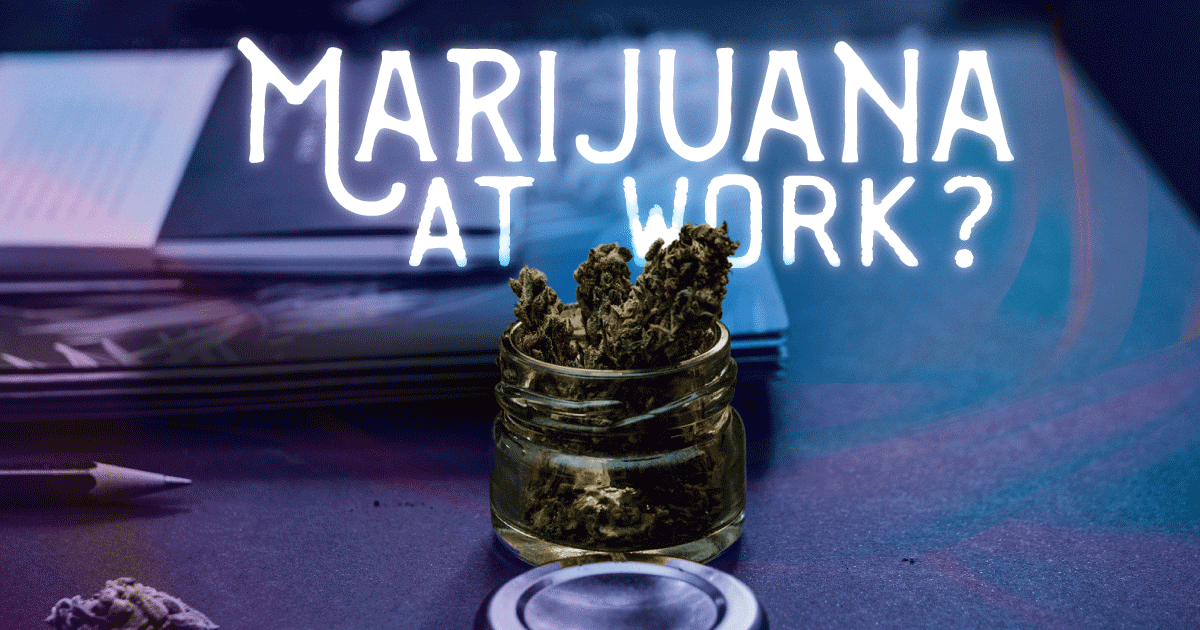 MARIJUANA AT WORK?