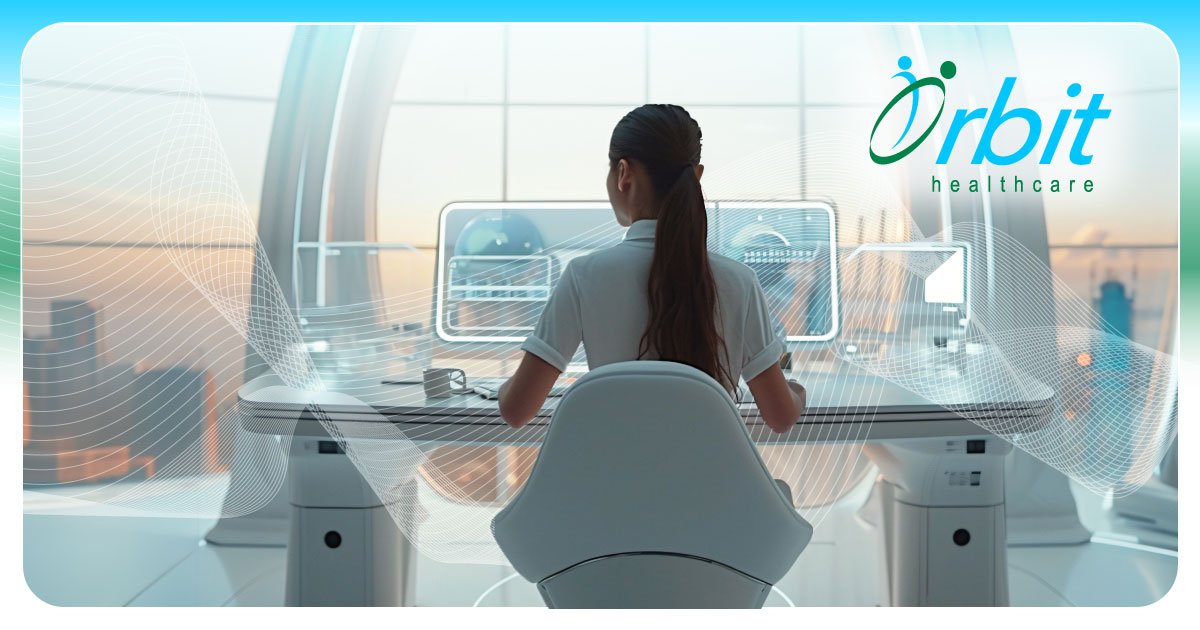 Orbit
healthcare