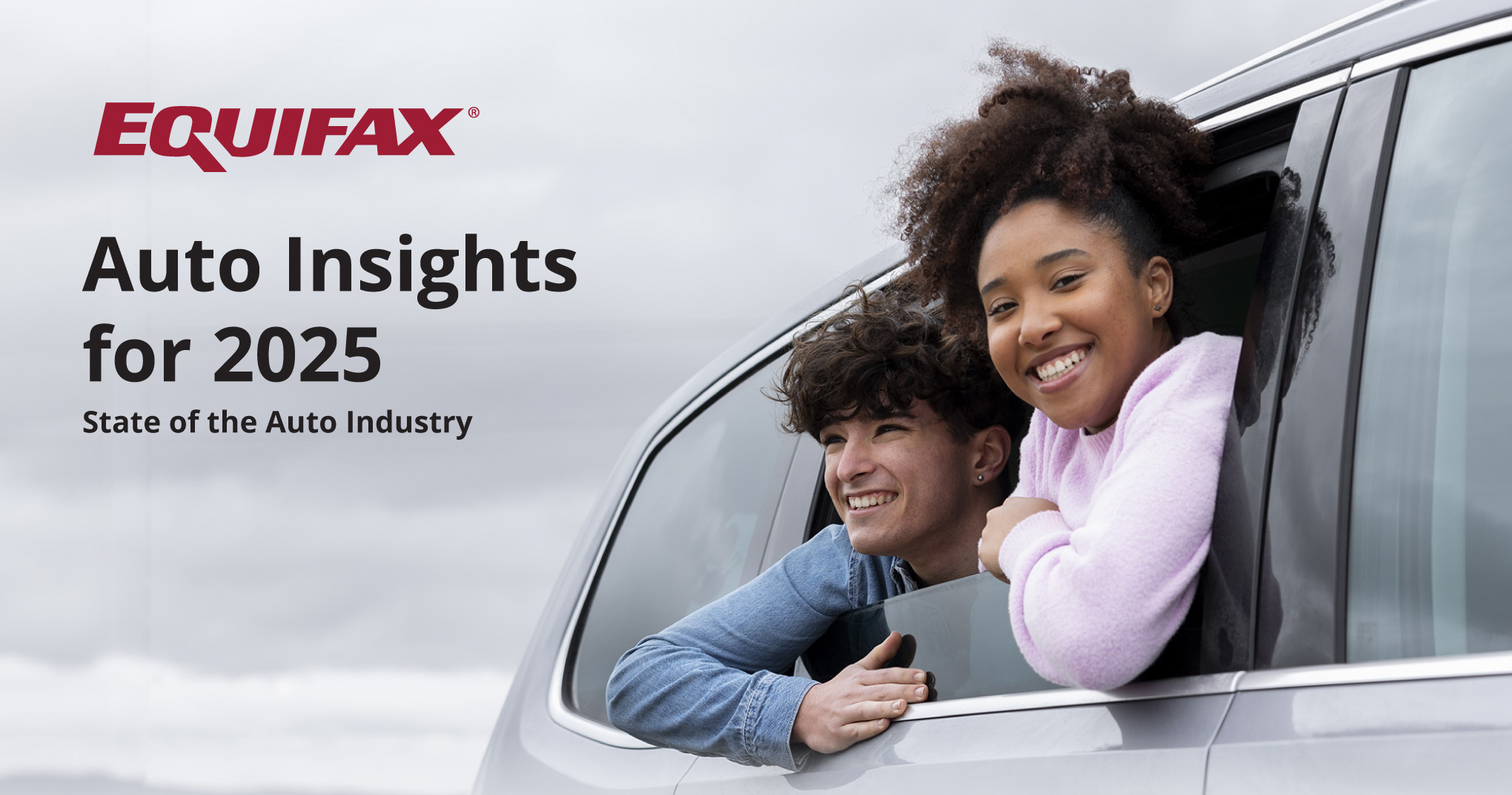 EQUIFAX®

Auto Insights for 2025

State of the Auto Industry