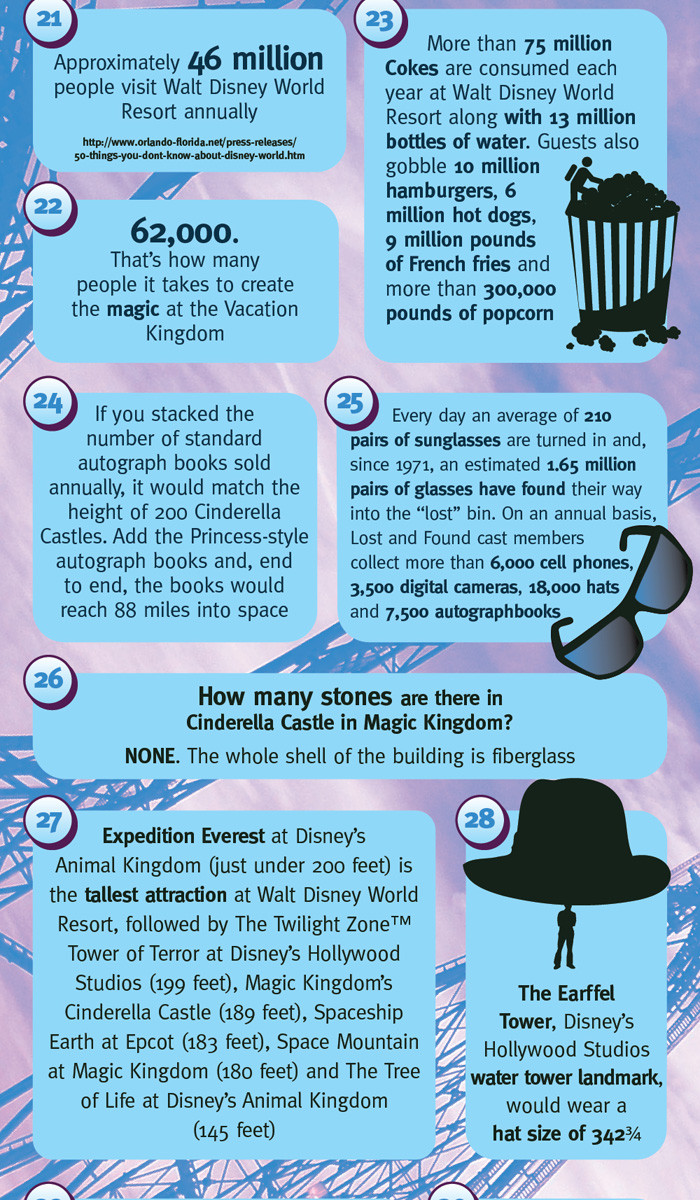 21

Approximately 46 million people visit Walt Disney World Resort annually

http://www.orlando-florida.net/press-releases/50-things-you-dont-know-about-disney-world.htm

22

62,000.
That's how many people it takes to create the magic at the Vacation Kingdom

23

More than 75 million Cokes are consumed each year at Walt Disney World Resort along with 13 million bottles of water. Guests also gobble 10 million hamburgers, 6 million hot dogs, 9 million pounds of French fries and more than 300,000 pounds of popcorn

24

If you stacked the number of standard autograph books sold annually, it would match the height of 200 Cinderella Castles. Add the Princess-style autograph books and, end to end, the books would reach 88 miles into space

25

Every day an average of 210 pairs of sunglasses are turned in and, since 1971, an estimated 1.65 million pairs of glasses have found their way into the "lost" bin. On an annual basis, Lost and Found cast members collect more than 6,000 cell phones, 3,500 digital cameras, 18,000 hats and 7,500 autographbooks

26

How many stones are there in Cinderella Castle in Magic Kingdom?
NONE. The whole shell of the building is fiberglass

27

Expedition Everest at Disney's Animal Kingdom (just under 200 feet) is the tallest attraction at Walt Disney World Resort, followed by The Twilight Zone™ Tower of Terror at Disney's Hollywood Studios (199 feet), Magic Kingdom's Cinderella Castle (189 feet), Spaceship Earth at Epcot (183 feet), Space Mountain at Magic Kingdom (180 feet) and The Tree of Life at Disney's Animal Kingdom (145 feet)

28

The Earffel Tower, Disney's Hollywood Studios water tower landmark, would wear a hat size of 342¾